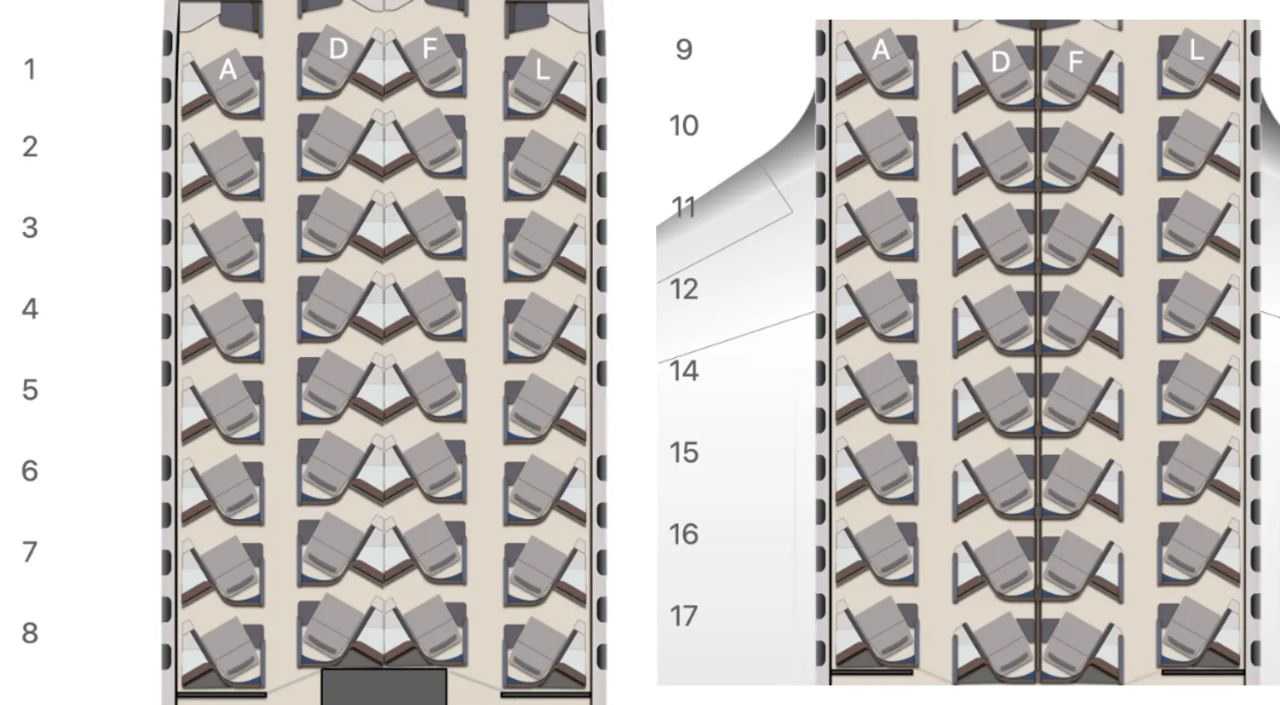 1
2
3
4
5
6
7
8

A D F L

9
10
11
12
14
15
16
17

A D F L